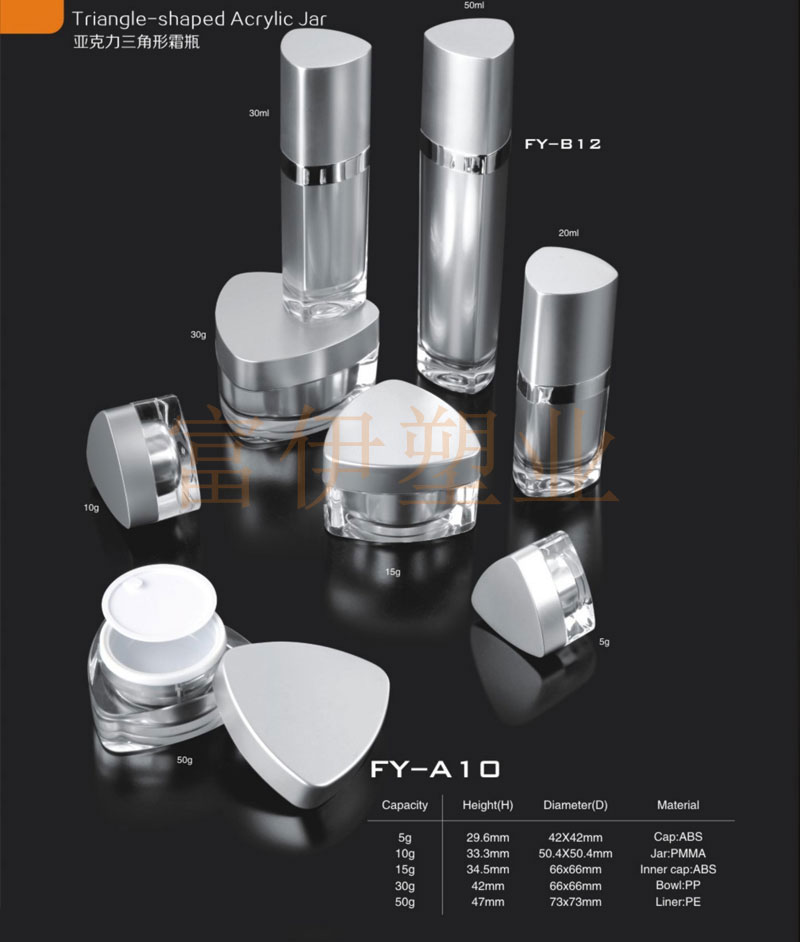 Triangle-shaped Acrylic Jar
亚克力三角形霜瓶

50ml

30ml

FY-B12

20ml

30g

富伊塑业

10g

15g

5g

50g

FY-A10

| Capacity | Height(H) | Diameter(D) | Material |
|---|---|---|---|
| 5g | 29.6mm | 42X42mm | Cap:ABS |
| 10g | 33.3mm | 50.4X50.4mm | Jar:PMMA |
| 15g | 34.5mm | 66x66mm | Inner cap:ABS |
| 30g | 42mm | 66x66mm | Bowl:PP |
| 50g | 47mm | 73x73mm | Liner:PE |